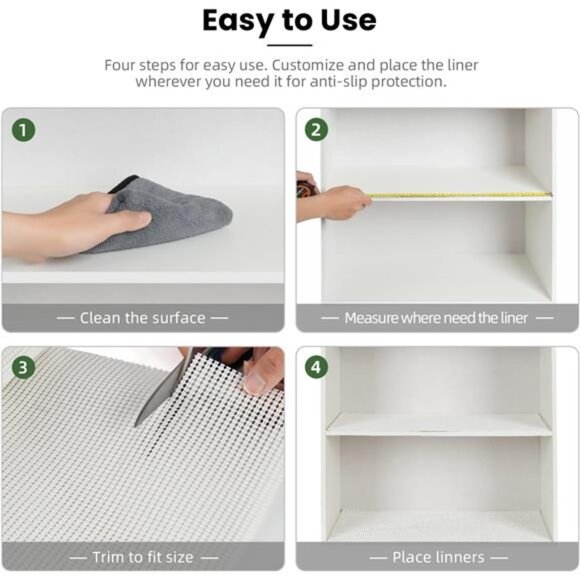 Easy to Use

Four steps for easy use. Customize and place the liner wherever you need it for anti-slip protection.

1

— Clean the surface —

2

— Measure where need the liner —

3

— Trim to fit size —

4

— Place linners —